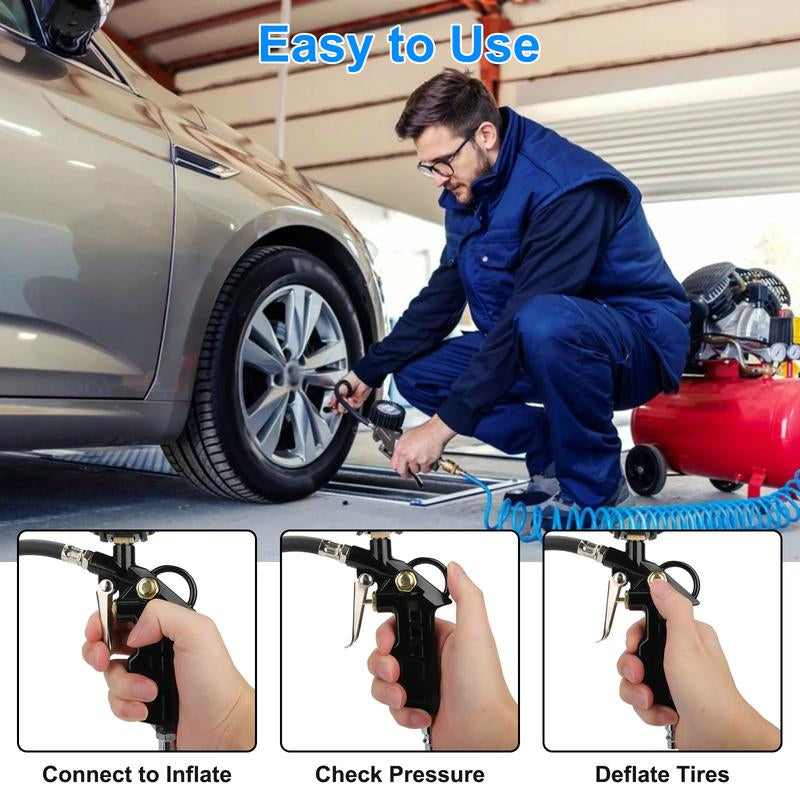 Easy to Use

Connect to Inflate

Check Pressure

Deflate Tires